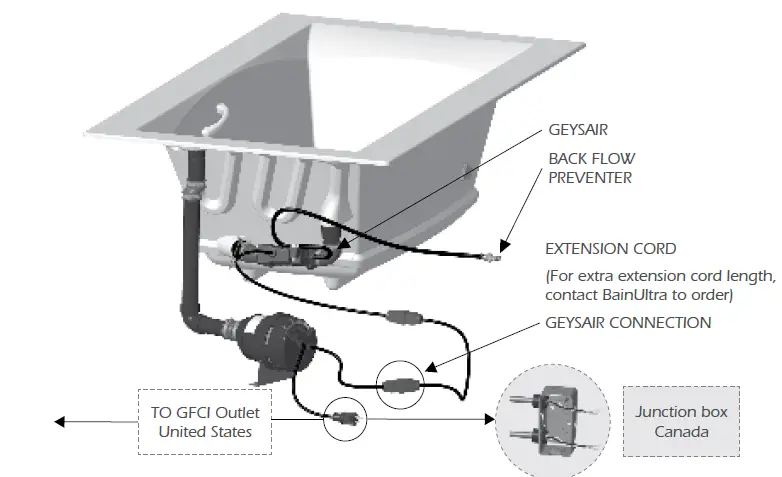 GEYSAIR

BACK FLOW PREVENTER

EXTENSION CORD

(For extra extension cord length, contact BainUltra to order)

GEYSAIR CONNECTION

TO GFCI Outlet United States

Junction box Canada