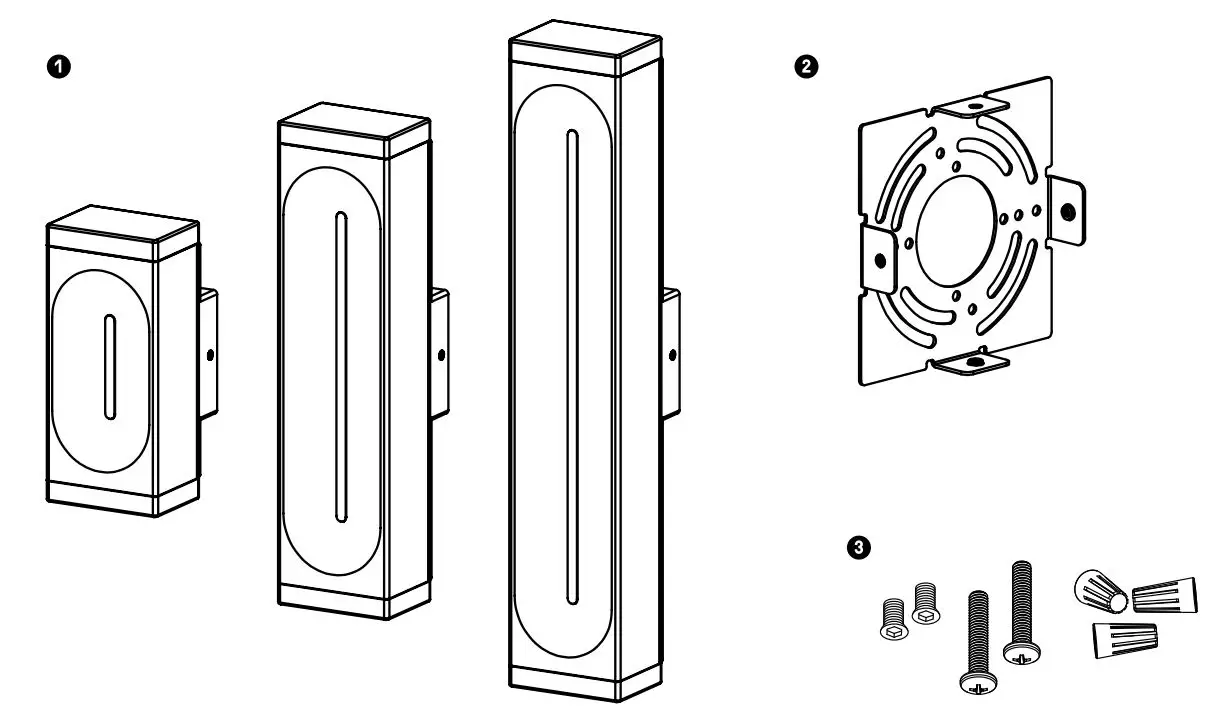 1

2

3