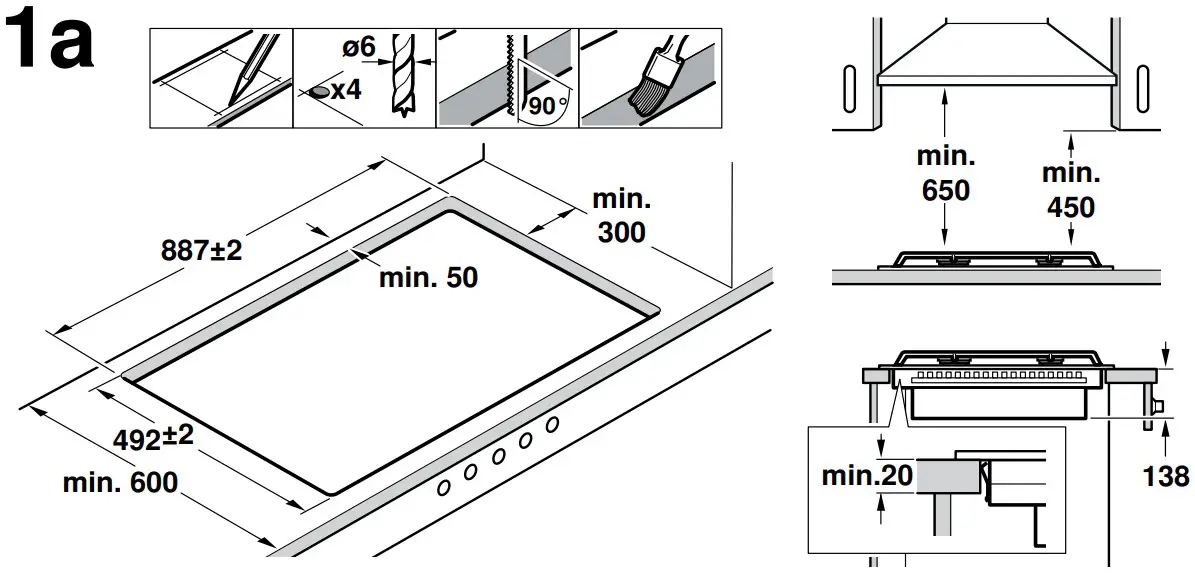 1a

ø6

x4

90°

887±2

min. 300

min. 50

492±2

min. 600

min. 650

min. 450

min.20

138