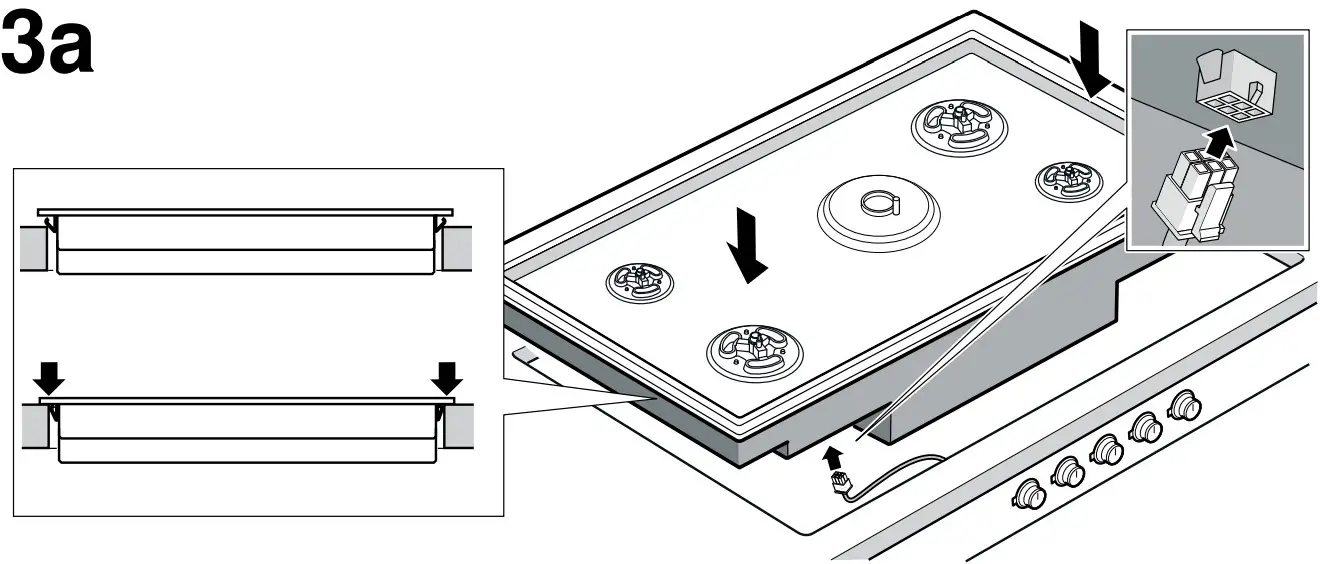 3a