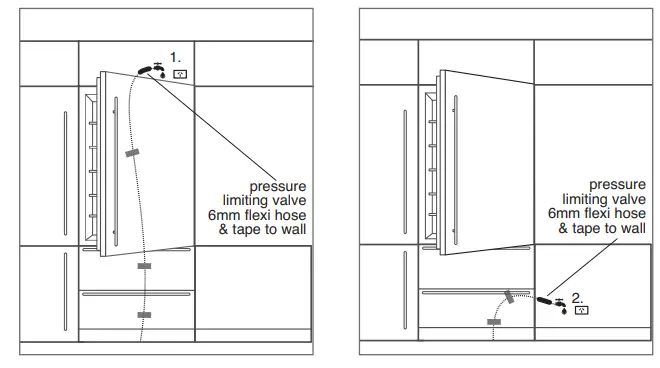 1.

pressure limiting valve 6mm flexi hose & tape to wall

pressure limiting valve 6mm flexi hose & tape to wall

2.