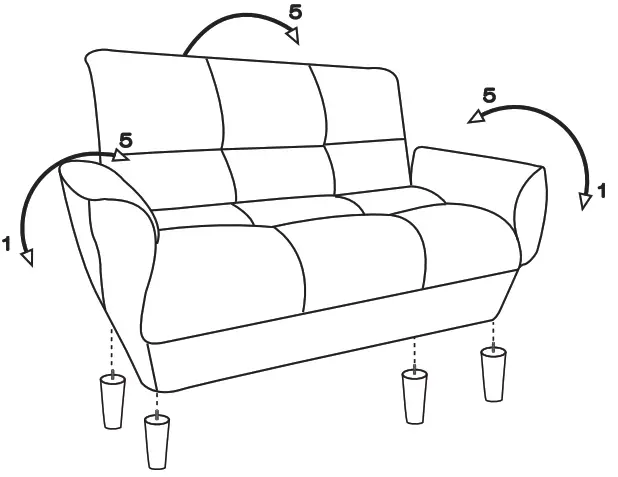 5
5
5
1
1