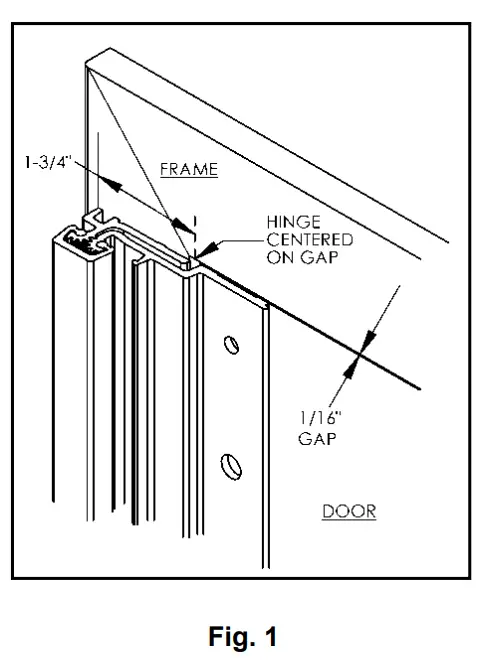 1-3/4"

FRAME

HINGE CENTERED ON GAP

1/16" GAP

DOOR

Fig. 1