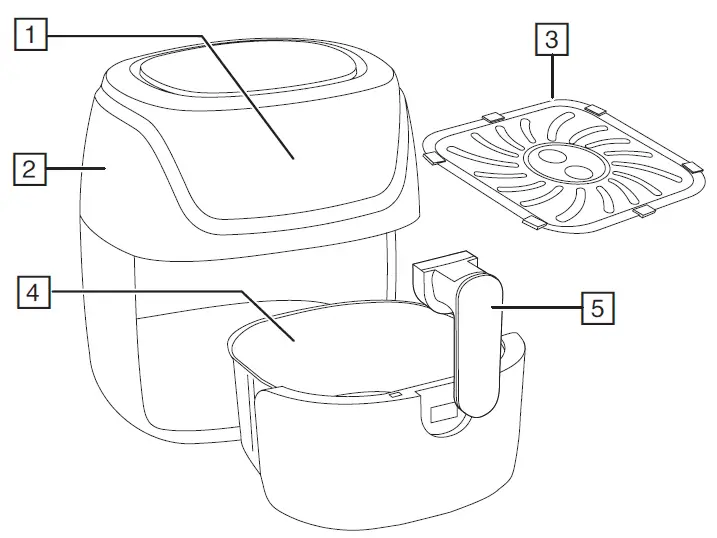 1
3
2
4
5