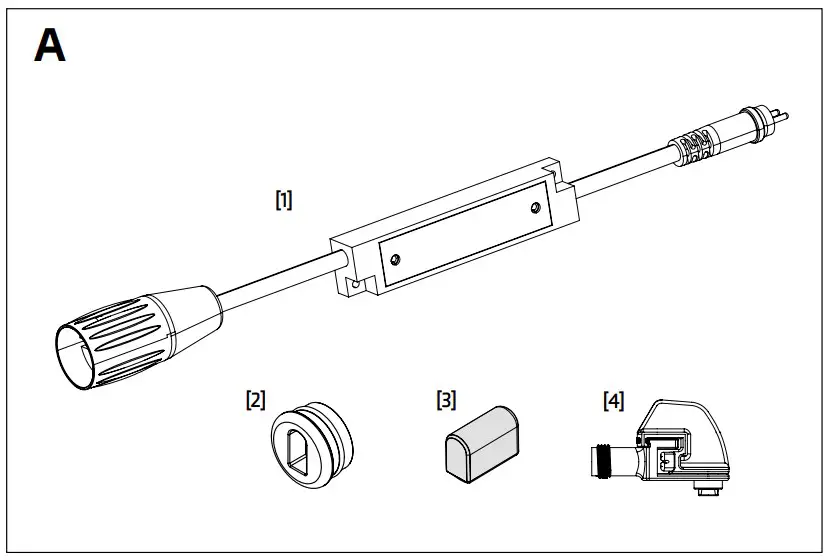 A

[1]

[2]

[3]

[4]