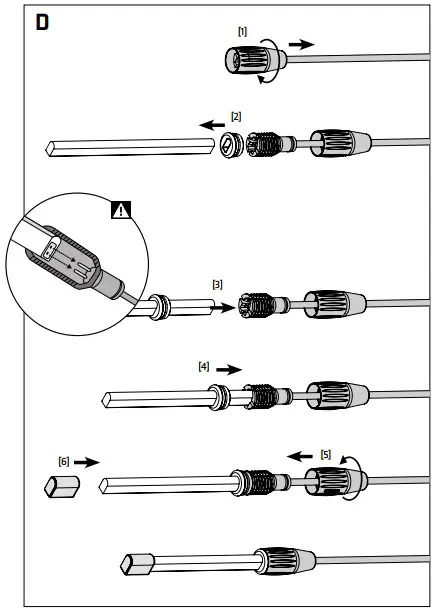 D

[1]

[2]

[3]

[4]

[6]

[5]