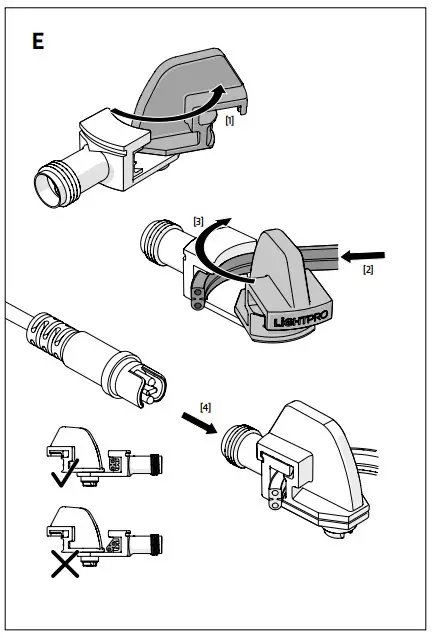 E

[1]

[3]

[2]

LIGHTPRO

[4]