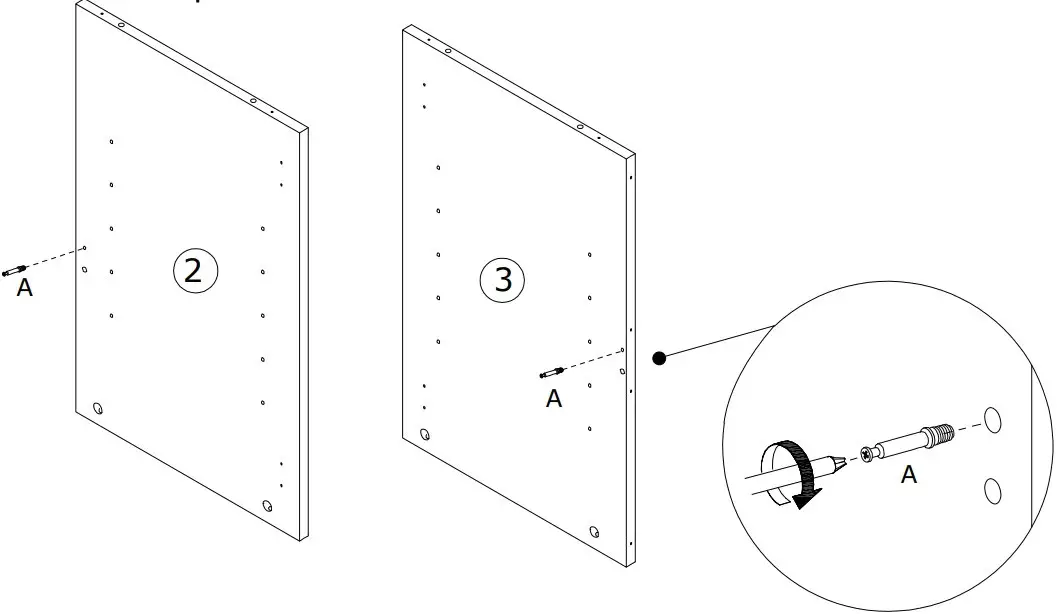 A

2

3

A

A