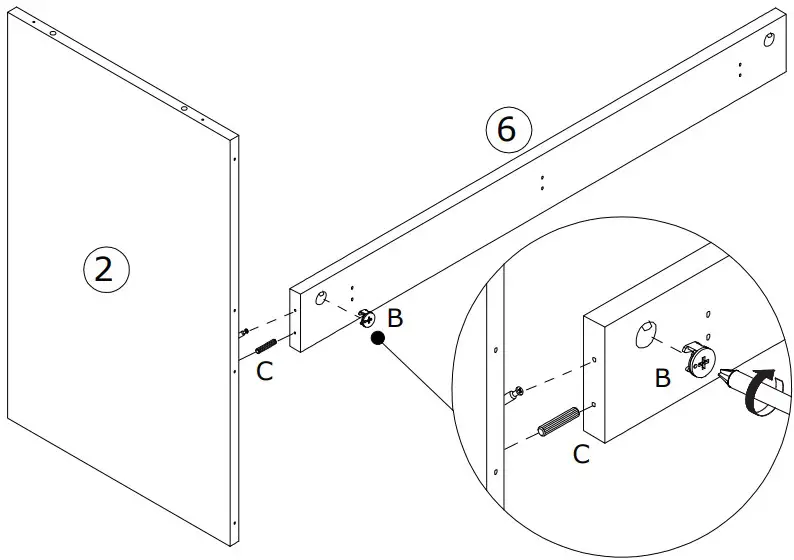 6
2
B
C
B
C