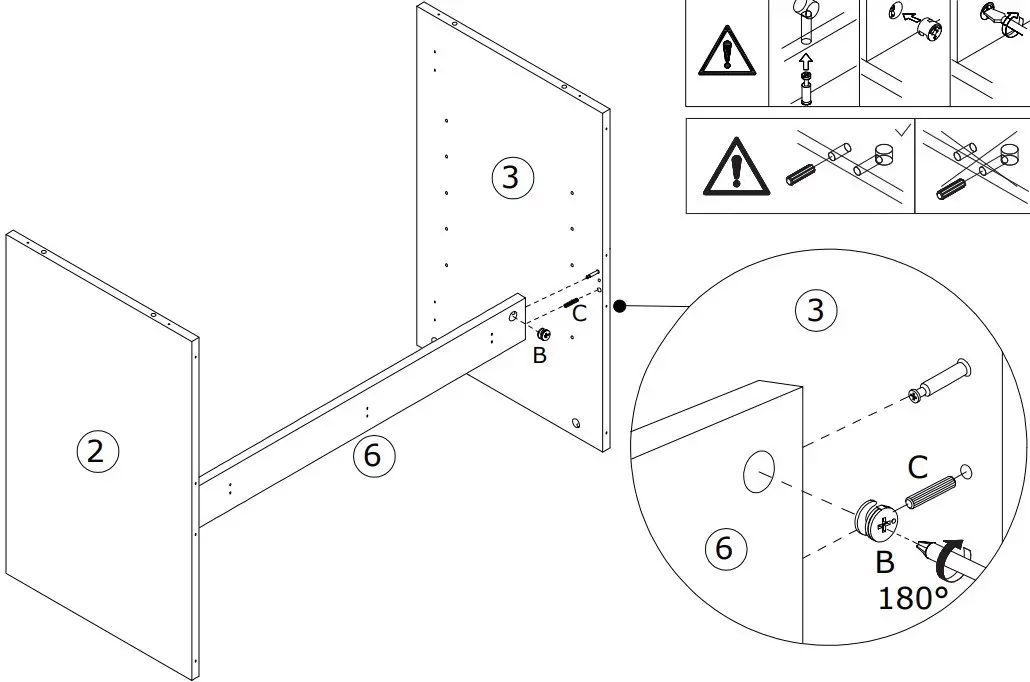 3

C

B

2

6

3

C

6

B

180°