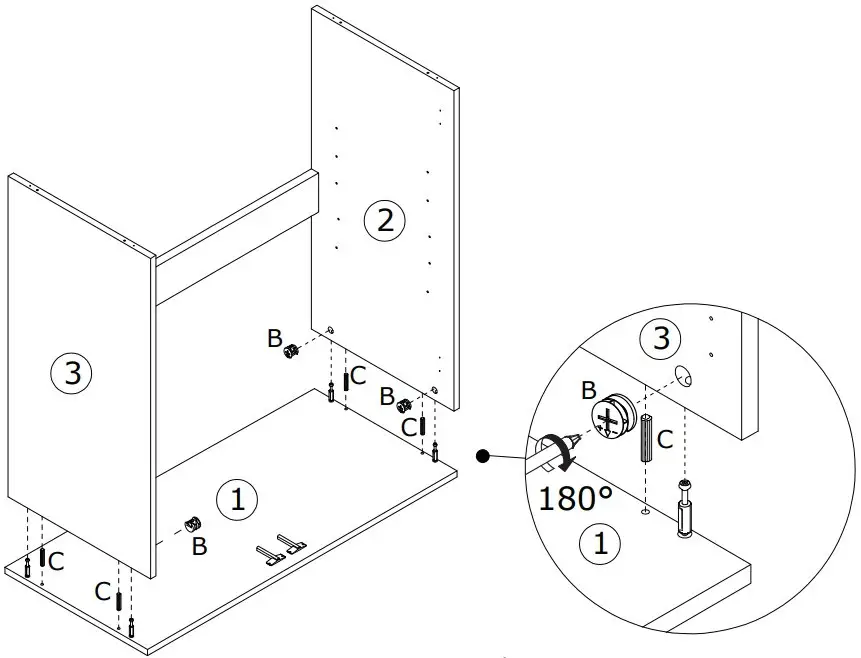 2
3
B
C
B
C
1
B
C
C
3
B
C
180°
1