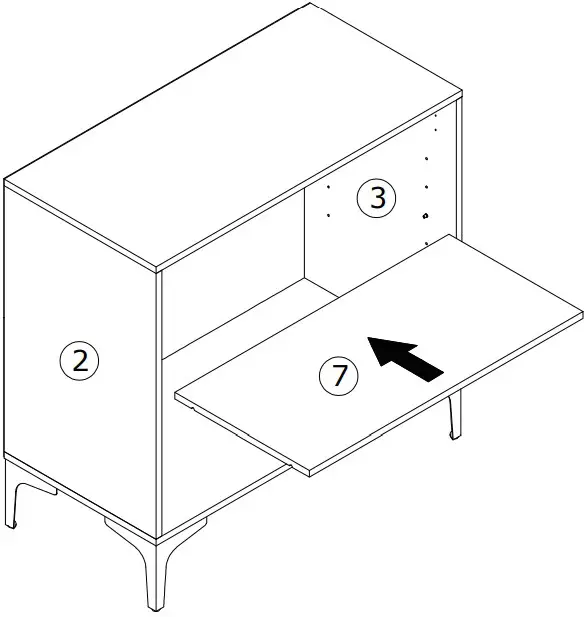 3
2
7