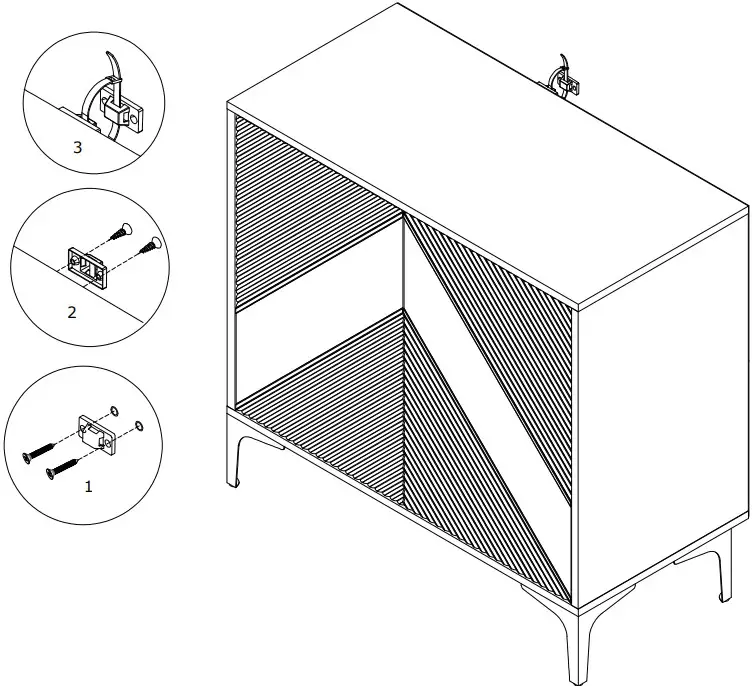 3

2

1