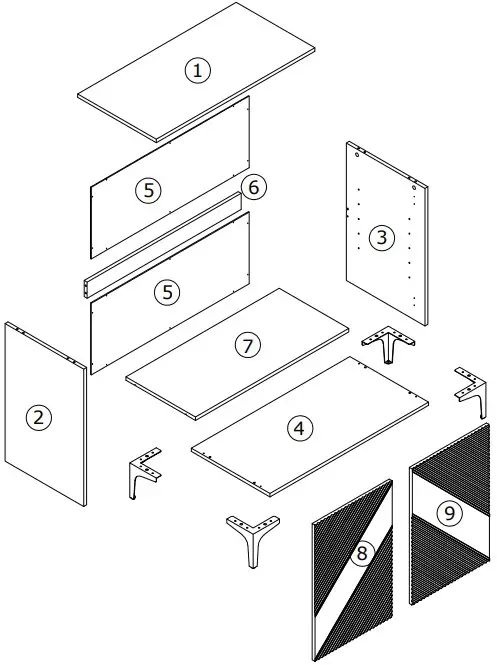 1
5
6
3
5
7
2
4
9
8