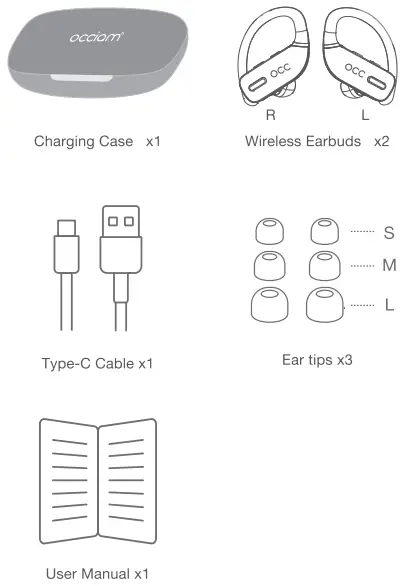 occiam

Charging Case x1

OCC OCC

R L

Wireless Earbuds x2

Type-C Cable x1

S

M

L

Ear tips x3

User Manual x1