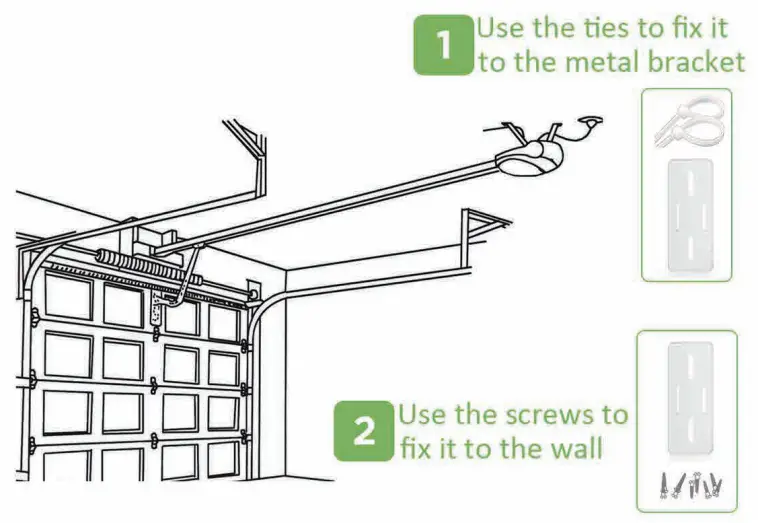 1 Use the ties to fix it to the metal bracket

2 Use the screws to fix it to the wall