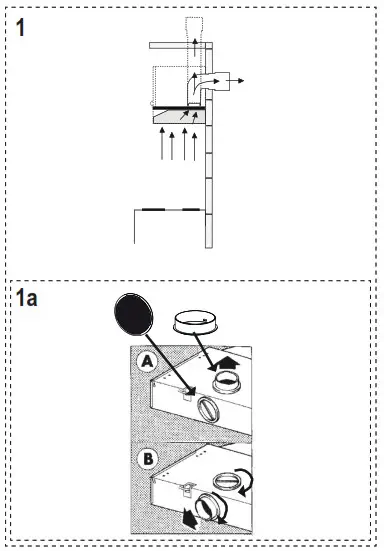 1

1a

A

B