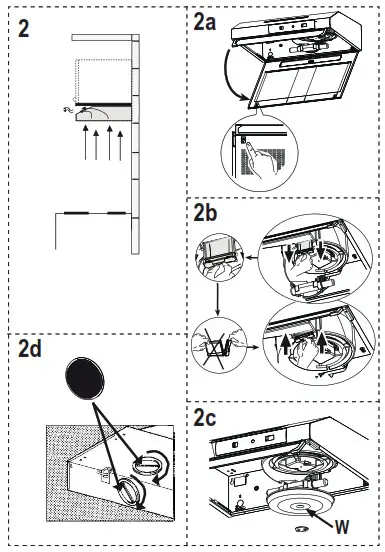 2

2a

2b

2d

2c

W