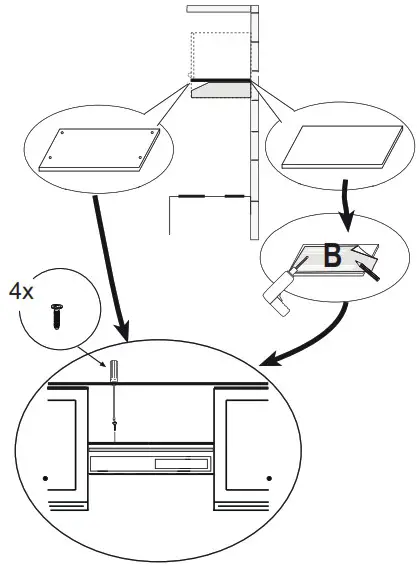 B

4x