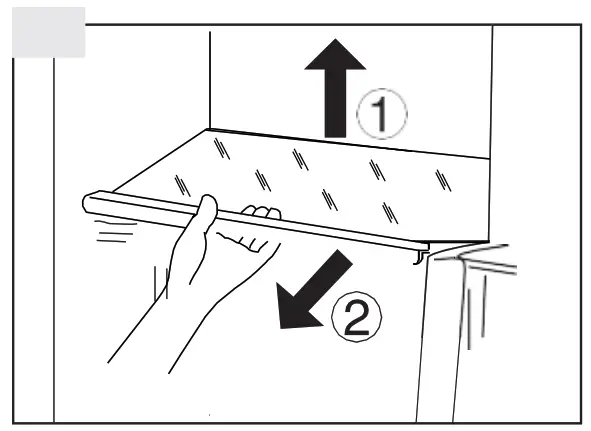 ①
②