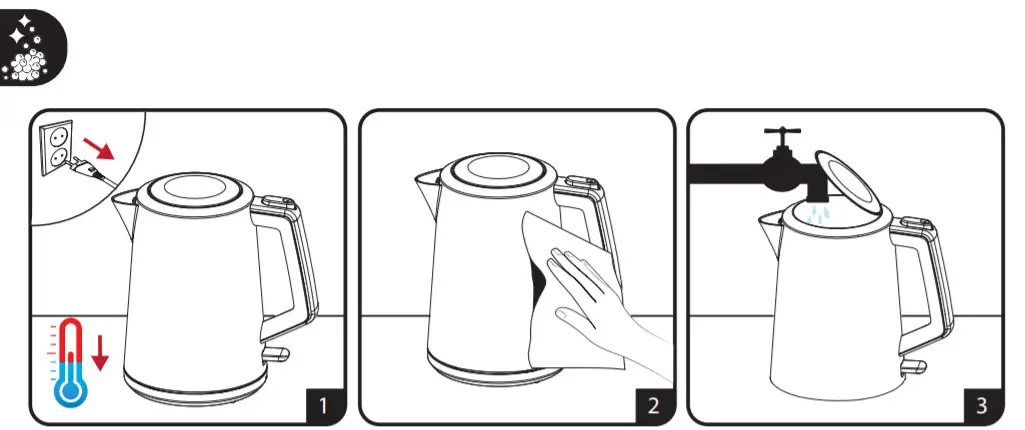 1

2

3