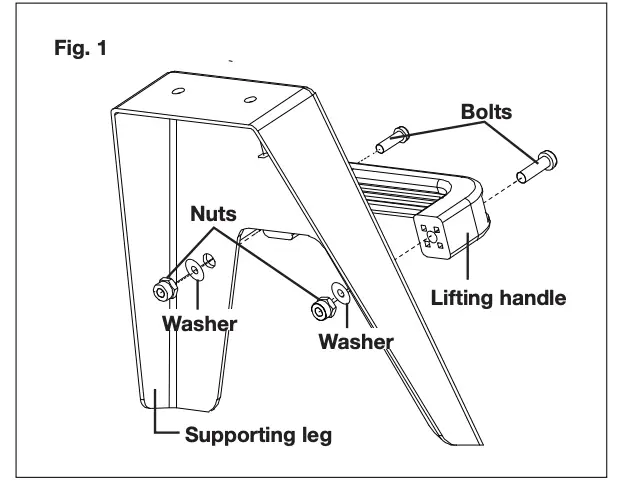 Fig. 1

Bolts

Nuts

Lifting handle

Washer

Washer

Supporting leg