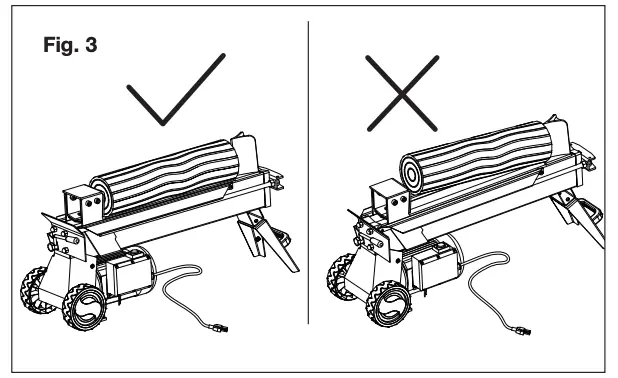 Fig. 3