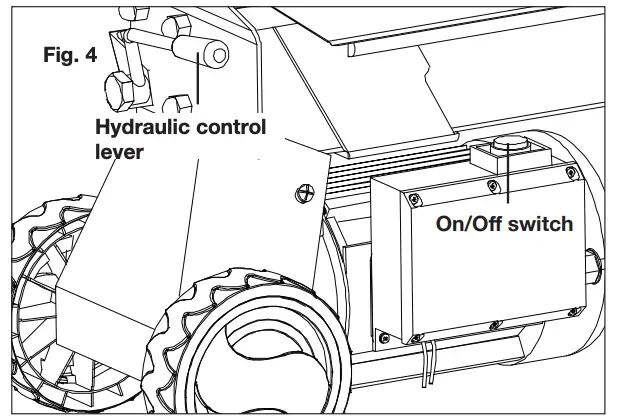 Fig. 4

Hydraulic control lever

On/Off switch