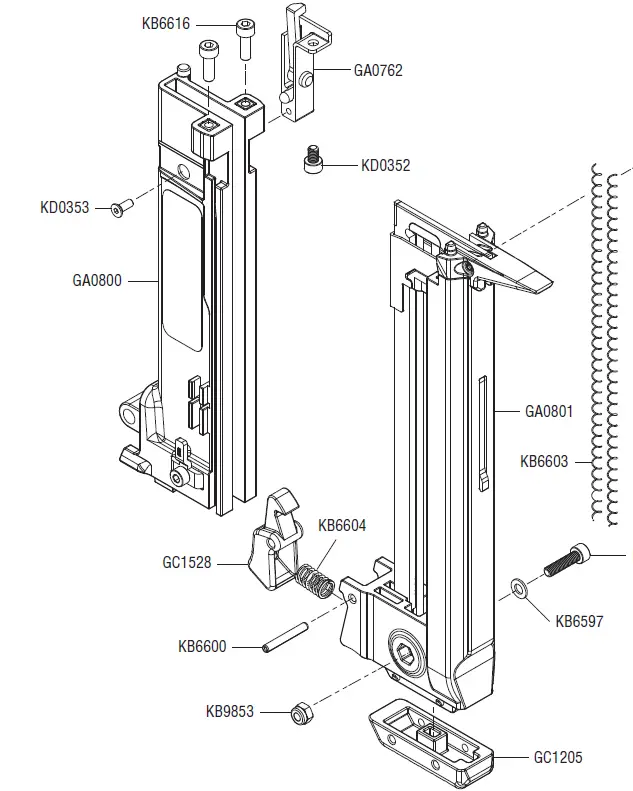 KB6616
GA0762
KD0352
KD0353
GA0800
GA0801
KB6603
KB6604
GC1528
KB6597
KB6600
KB9853
GC1205