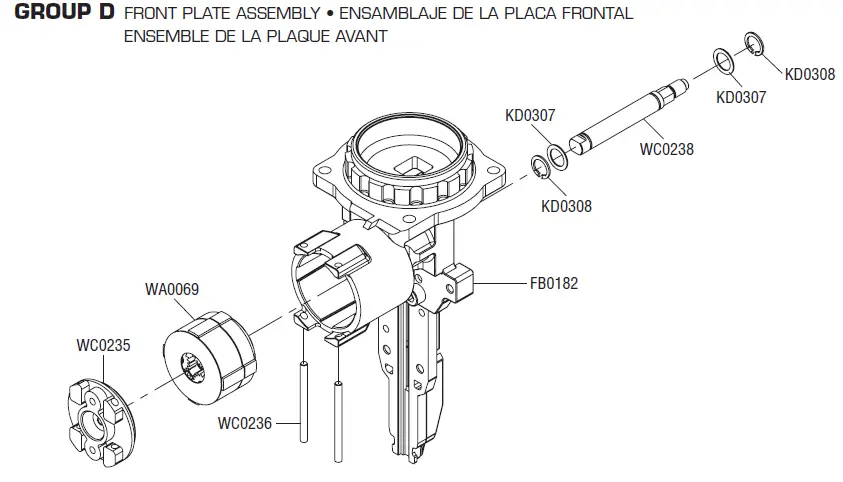 GROUP D FRONT PLATE ASSEMBLY • ENSAMBLAJE DE LA PLACA FRONTAL
ENSEMBLE DE LA PLAQUE AVANT

KD0308
KD0307
KD0307
WC0238
KD0308
FB0182
WA0069
WC0235
WC0236