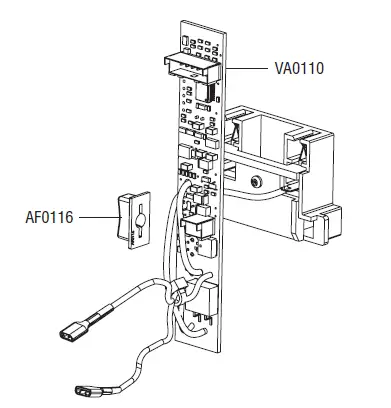 VA0110

AF0116