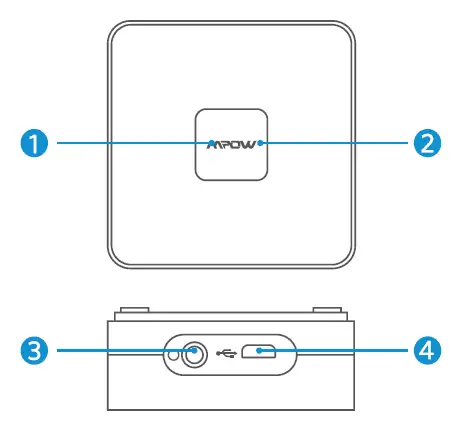 1
MPOW
2
3
4