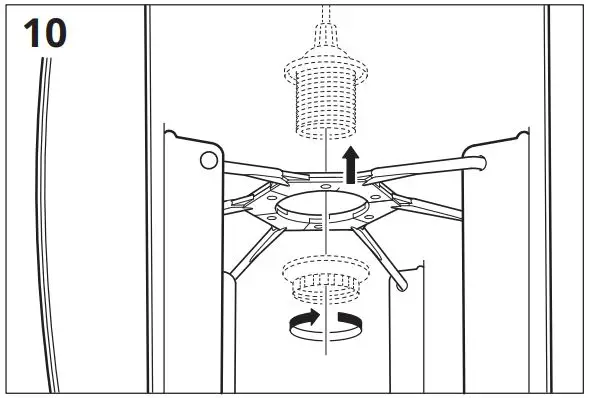 10