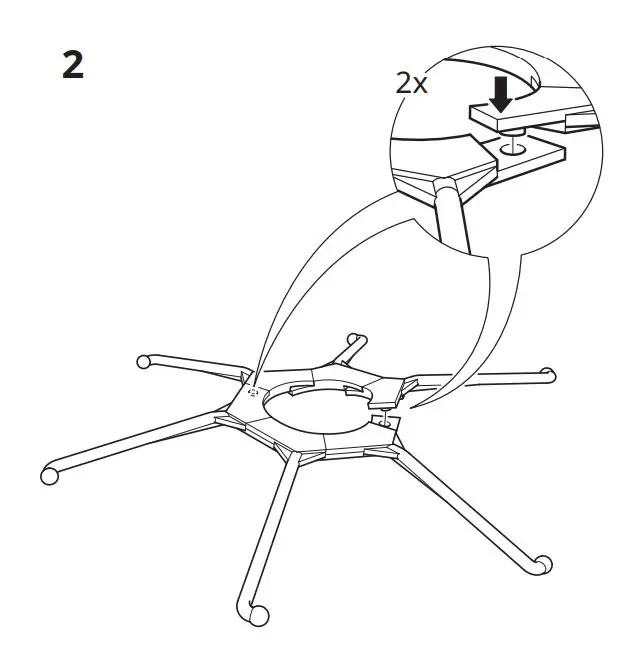 2

2x