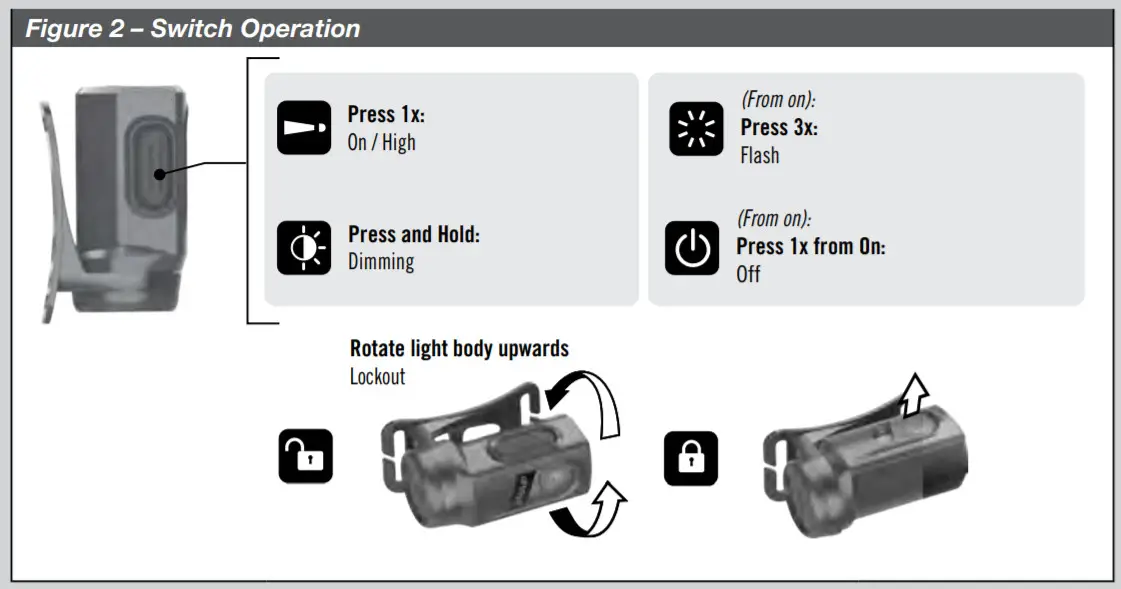 Figure 2 – Switch Operation

Press 1x:
On / High

Press and Hold:
Dimming

(From on):
Press 3x:
Flash

(From on):
Press 1x from On:
Off

Rotate light body upwards
Lockout