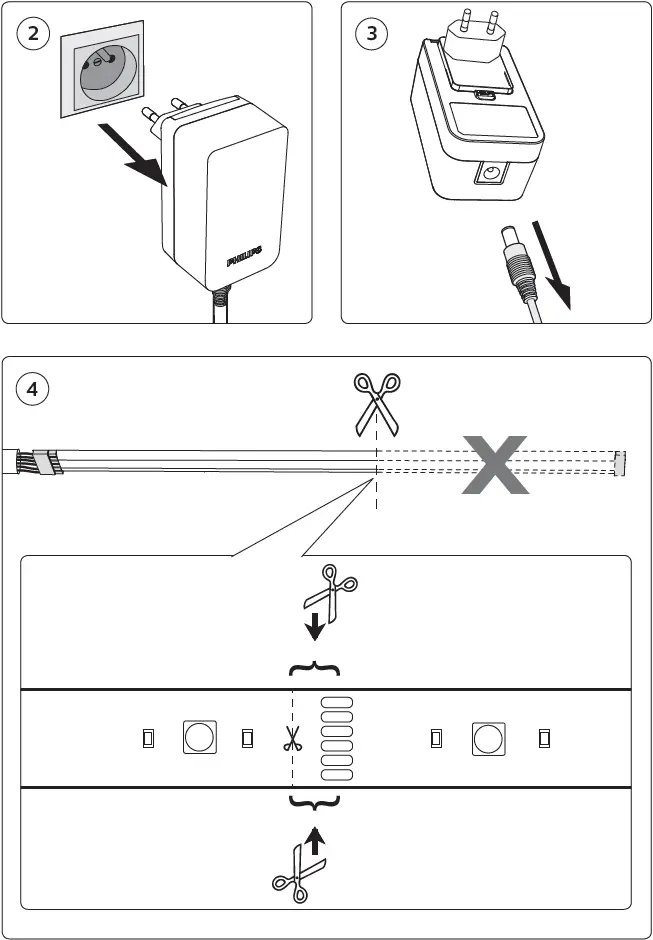 2

PHILIPS

3

4