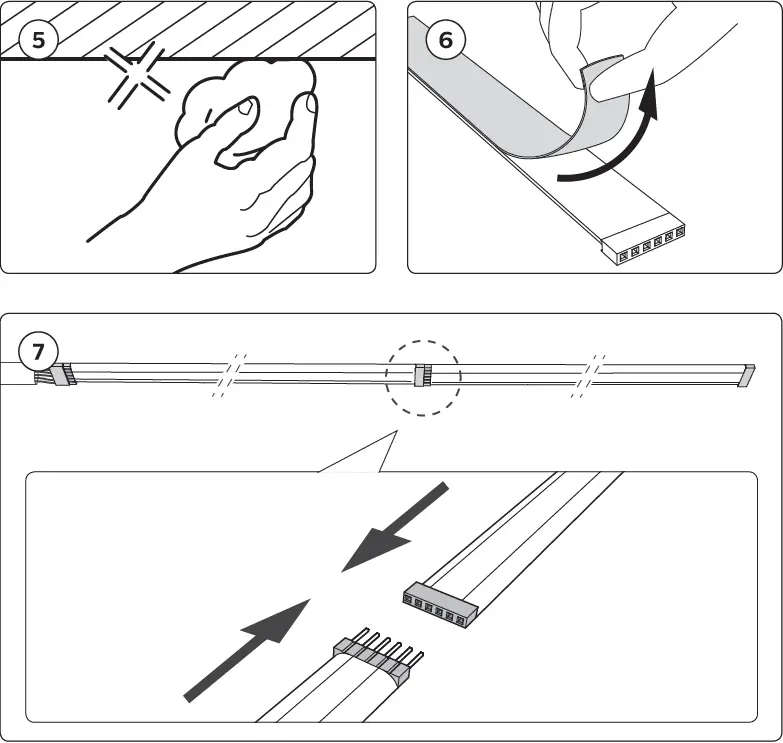 5

6

7