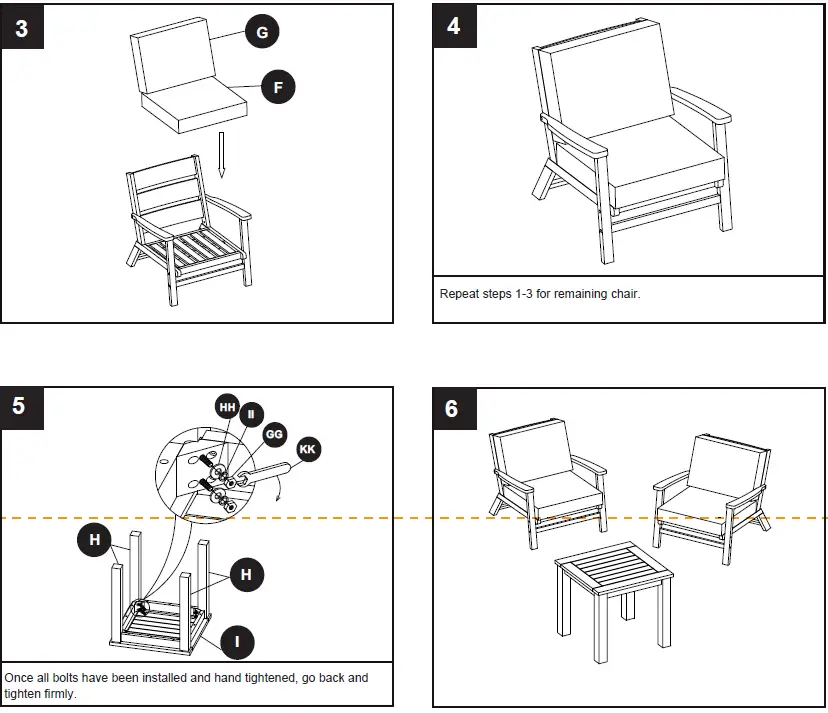 3

G

F

4

Repeat steps 1-3 for remaining chair.

5

HH

II

GG

KK

H

H

I

Once all bolts have been installed and hand tightened, go back and tighten firmly.

6