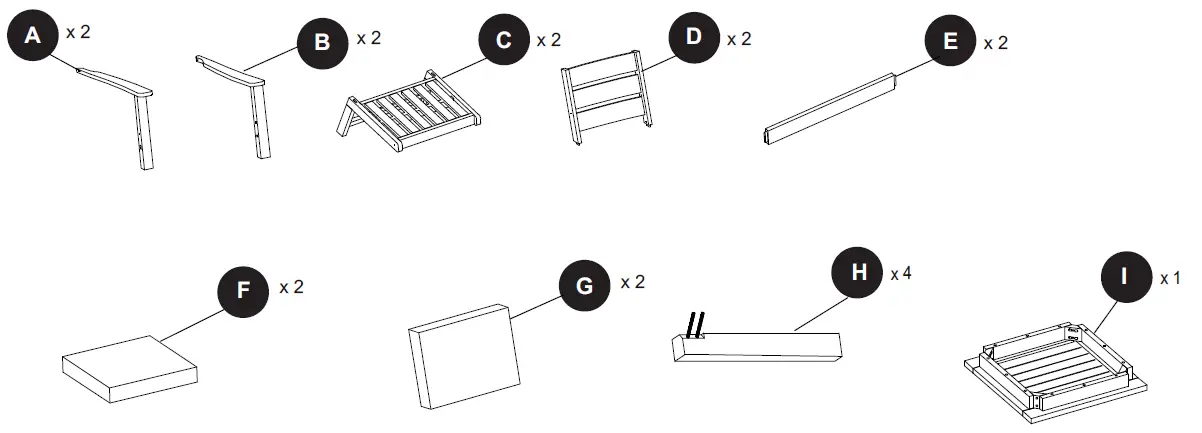 A x 2
B x 2
C x 2
D x 2
E x 2
F x 2
G x 2
H x 4
I x 1