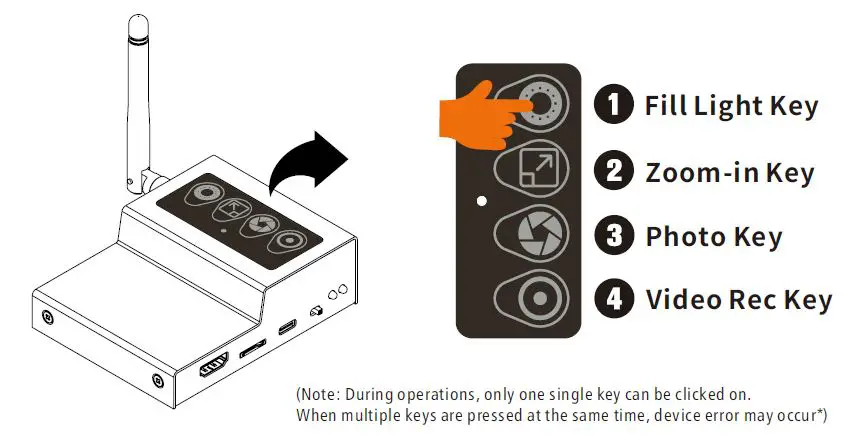 1 Fill Light Key
2 Zoom-in Key
3 Photo Key
4 Video Rec Key

(Note: During operations, only one single key can be clicked on. When multiple keys are pressed at the same time, device error may occur*)