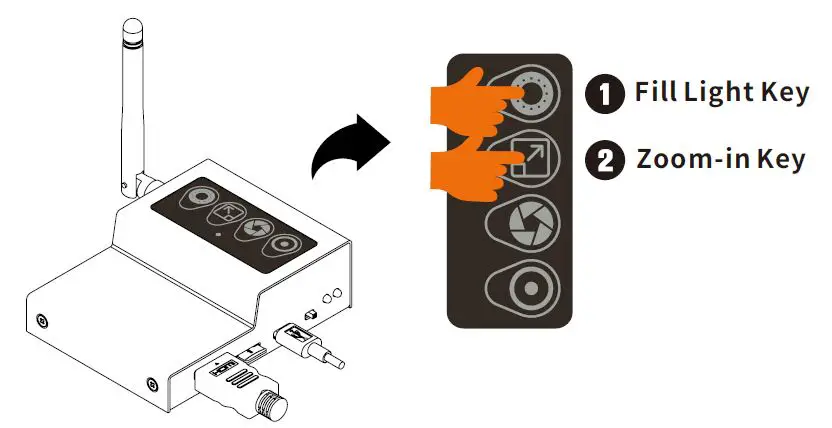 1 Fill Light Key
2 Zoom-in Key