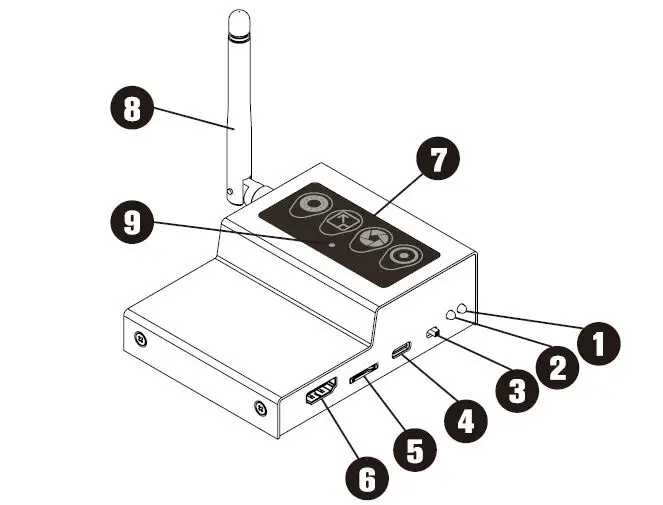 8
7
9
1
2
3
4
5
6