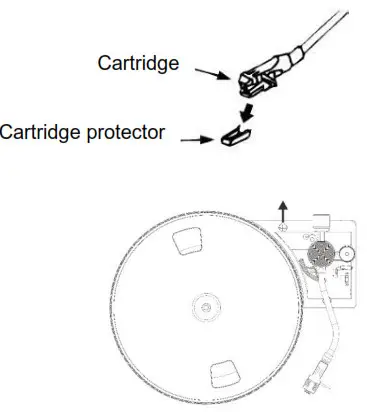 Cartridge

Cartridge protector