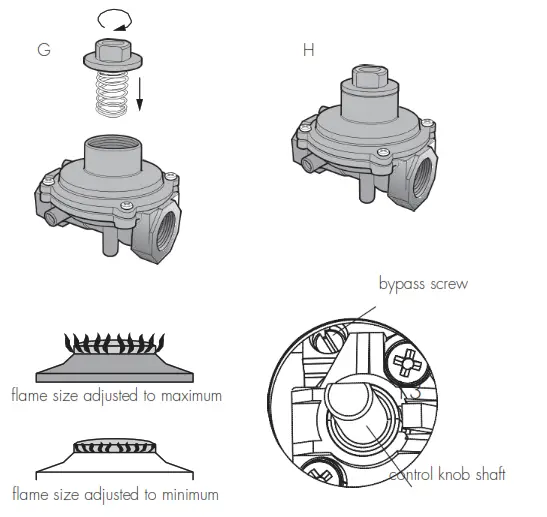 G

H

bypass screw

flame size adjusted to maximum

flame size adjusted to minimum

control knob shaft