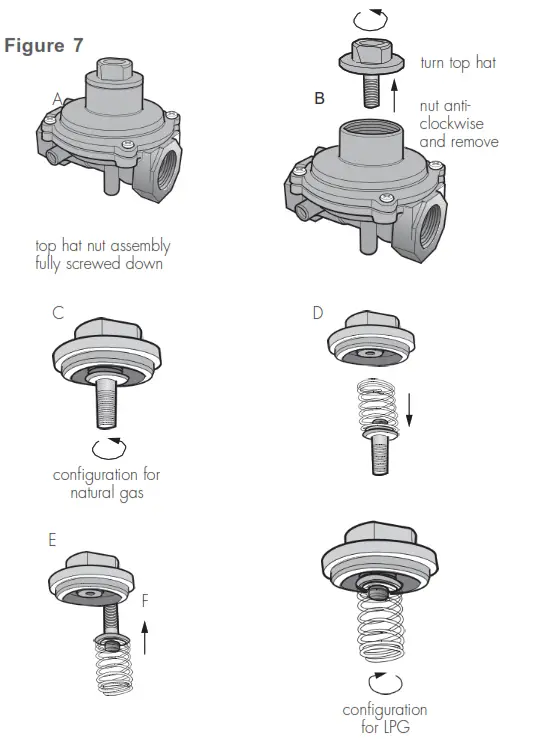 Figure 7

A

top hat nut assembly fully screwed down

B

turn top hat

nut anti-clockwise and remove

C

configuration for natural gas

D

E

F

configuration for LPG