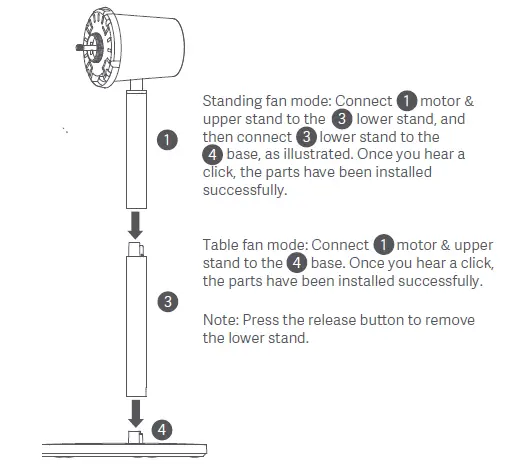 1

3

4

Standing fan mode: Connect 1 motor & upper stand to the 3 lower stand, and then connect 3 lower stand to the 4 base, as illustrated. Once you hear a click, the parts have been installed successfully.

Table fan mode: Connect 1 motor & upper stand to the 4 base. Once you hear a click, the parts have been installed successfully.

Note: Press the release button to remove the lower stand.