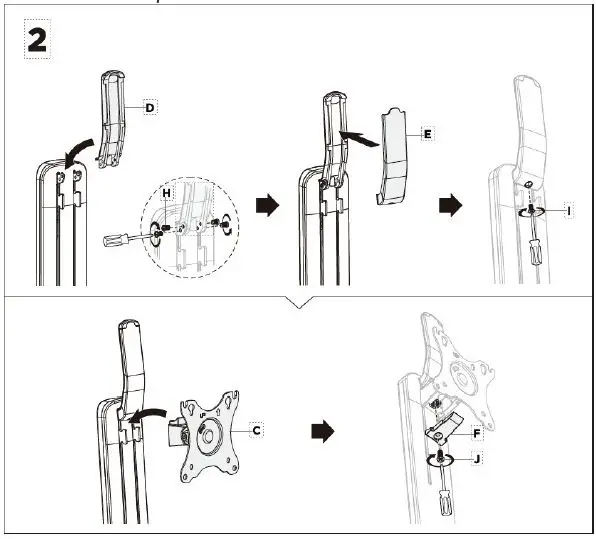 2

D

H

E

I

C

F

J