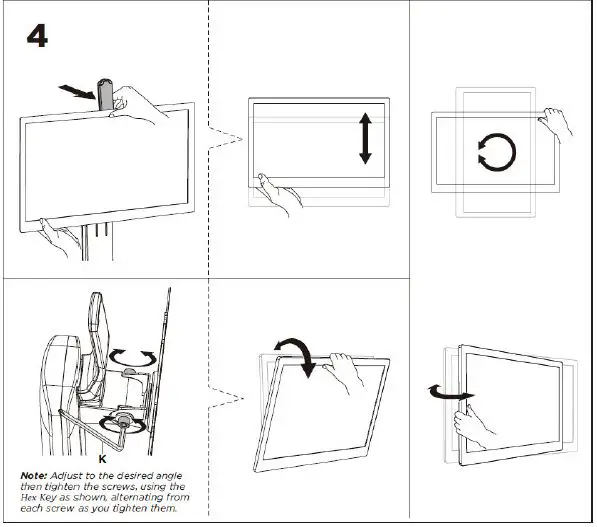 4

K

Note: Adjust to the desired angle then tighten the screws, using the Hex Key as shown, alternating from each screw as you tighten them.