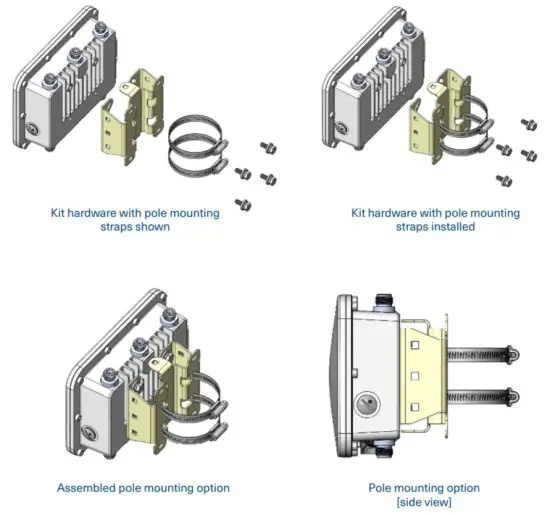 Kit hardware with pole mounting straps shown

Kit hardware with pole mounting straps installed

Assembled pole mounting option

Pole mounting option [side view]