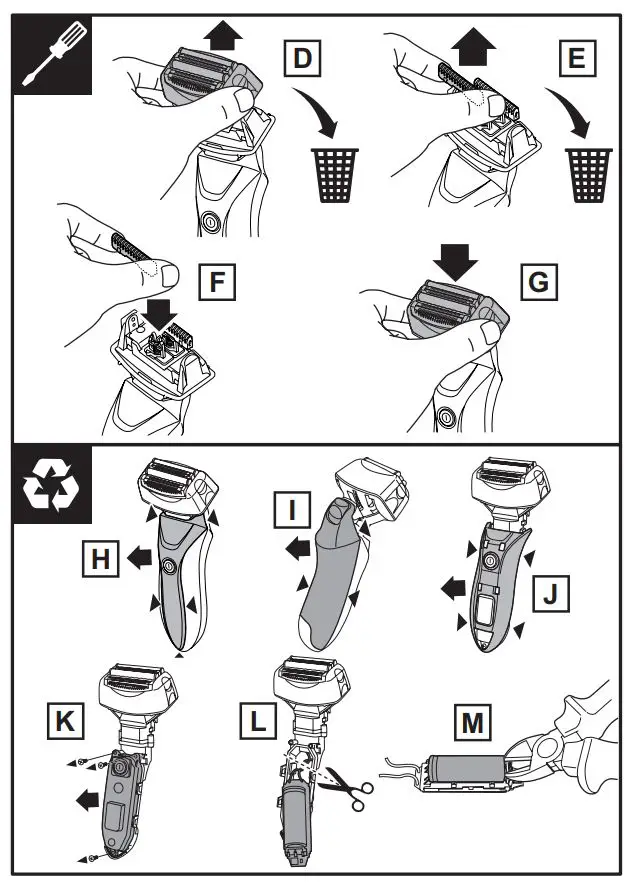 D

E

F

G

H

I

J

K

L

M